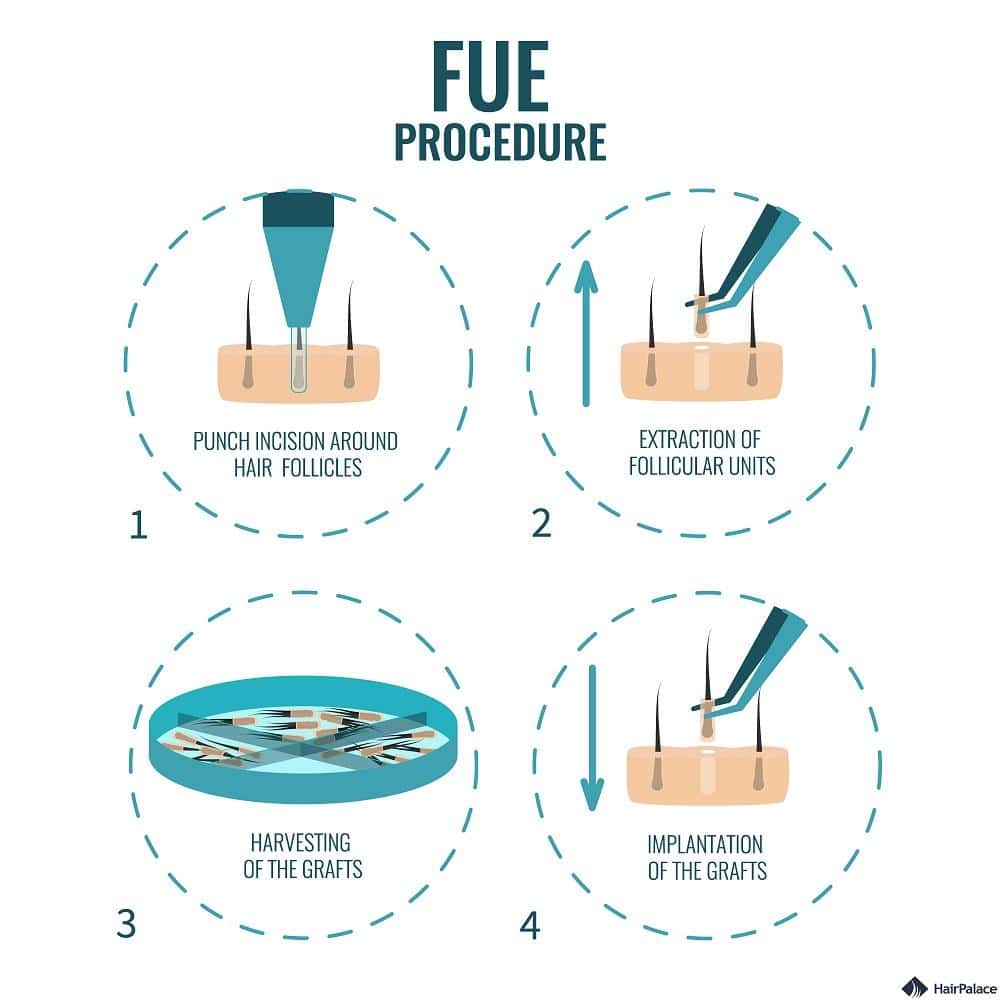 FUE
PROCEDURE

PUNCH INCISION AROUND HAIR FOLLICLES

1

EXTRACTION OF FOLLICULAR UNITS

2

HARVESTING OF THE GRAFTS

3

IMPLANTATION OF THE GRAFTS

4

HairPalace